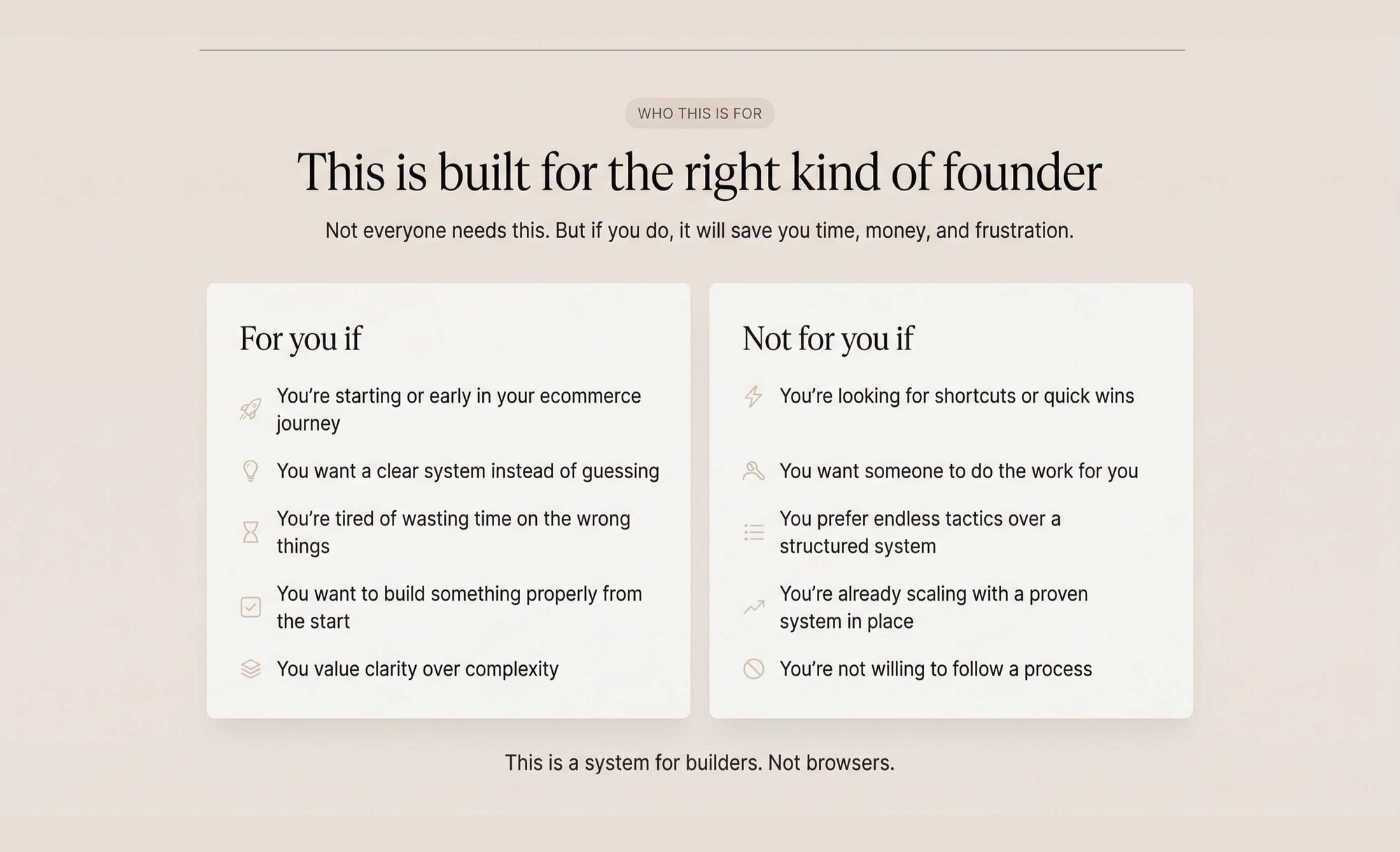 WHO THIS IS FOR

This is built for the right kind of founder

Not everyone needs this. But if you do, it will save you time, money, and frustration.

For you if

You're starting or early in your ecommerce journey

You want a clear system instead of guessing

You're tired of wasting time on the wrong things

You want to build something properly from the start

You value clarity over complexity

Not for you if

You're looking for shortcuts or quick wins

You want someone to do the work for you

You prefer endless tactics over a structured system

You're already scaling with a proven system in place

You're not willing to follow a process

This is a system for builders. Not browsers.